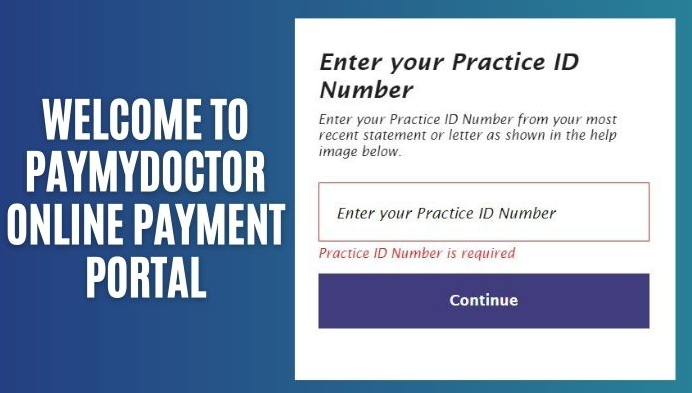 WELCOME TO PAYMYDOCTOR ONLINE PAYMENT PORTAL

Enter your Practice ID Number

Enter your Practice ID Number from your most recent statement or letter as shown in the help image below.

Enter your Practice ID Number

Practice ID Number is required

Continue